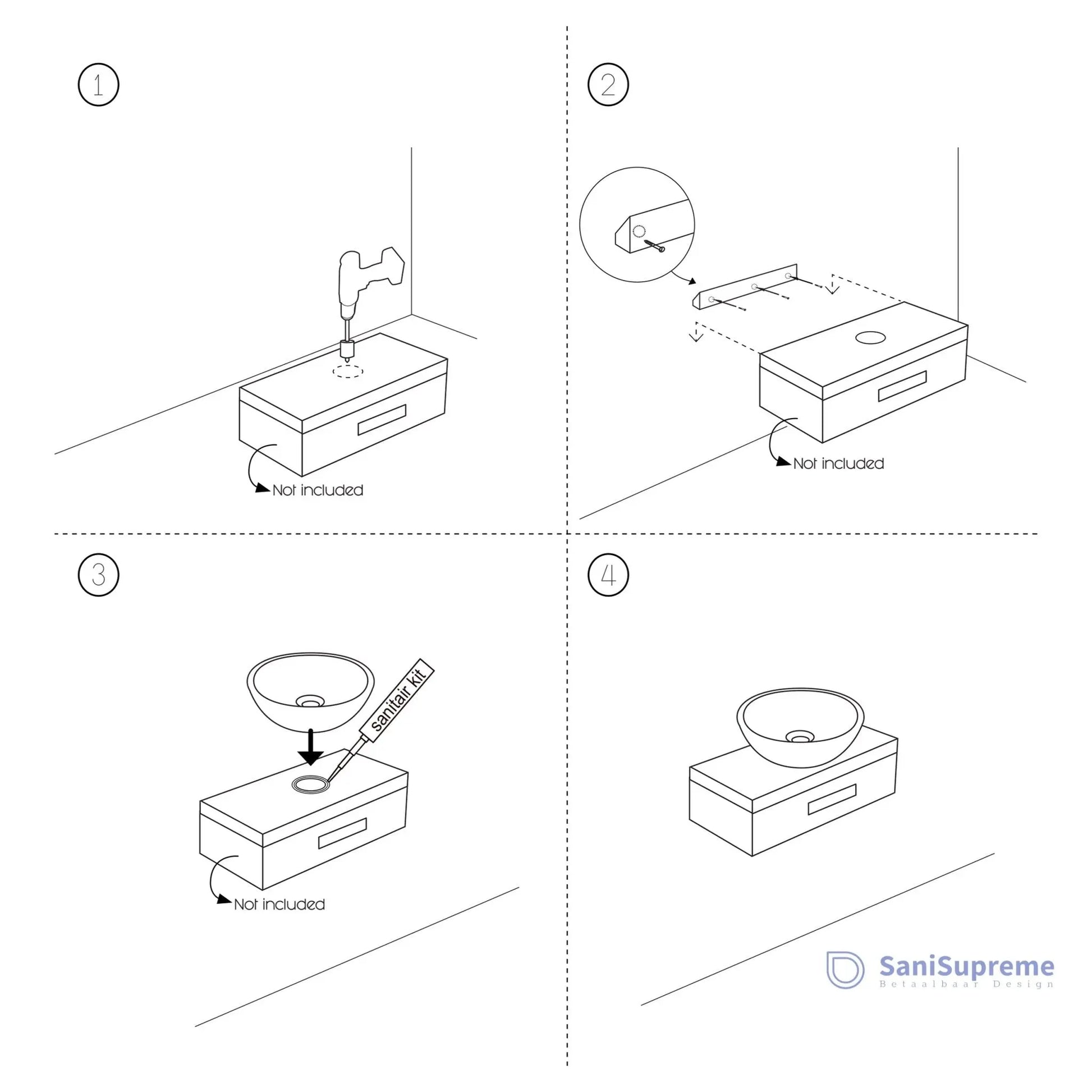 1

Not included

2

Not included

3

sanitair kit

Not included

4

SaniSupreme
Betaalbaar Design