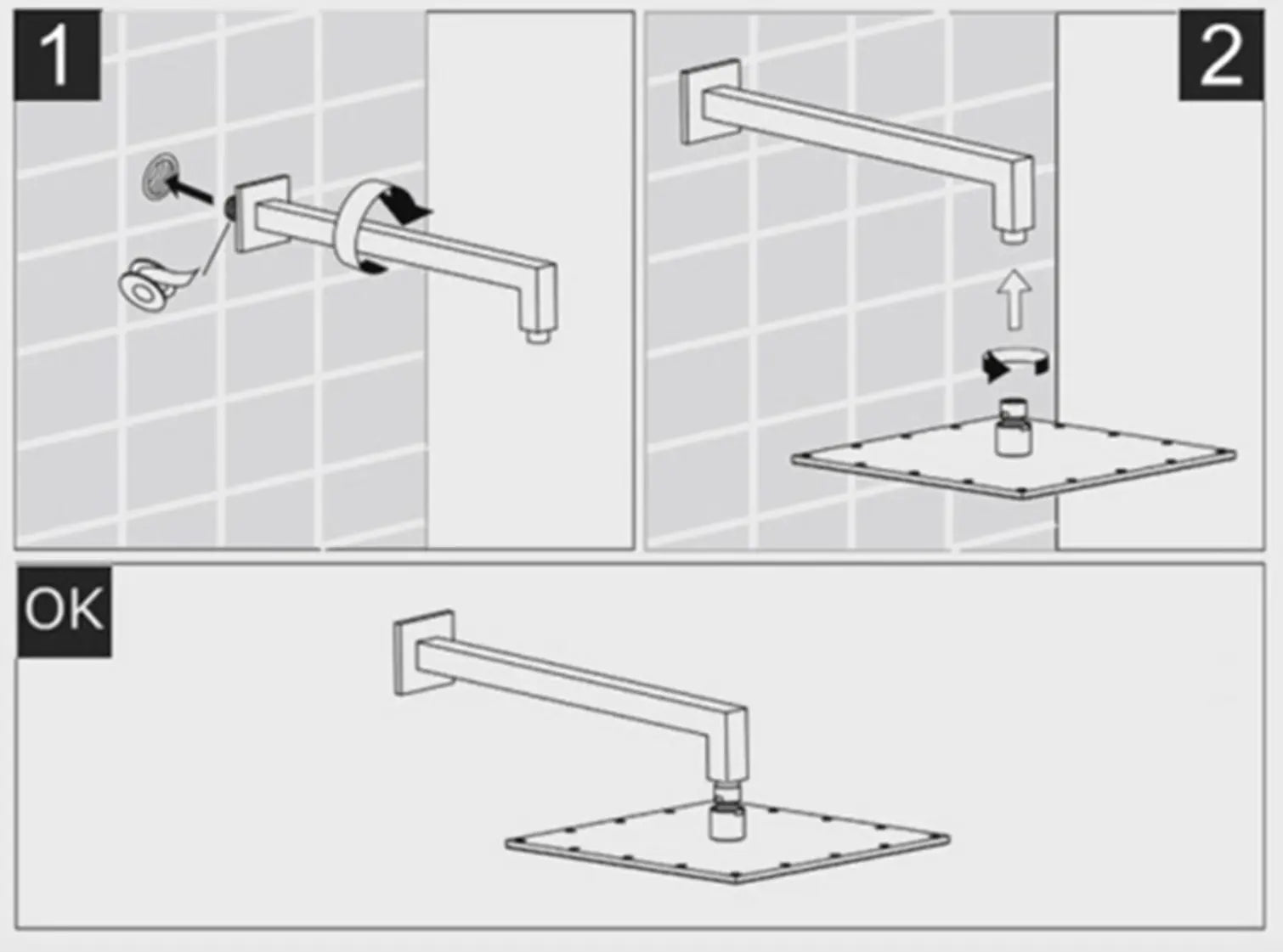 1

2

OK