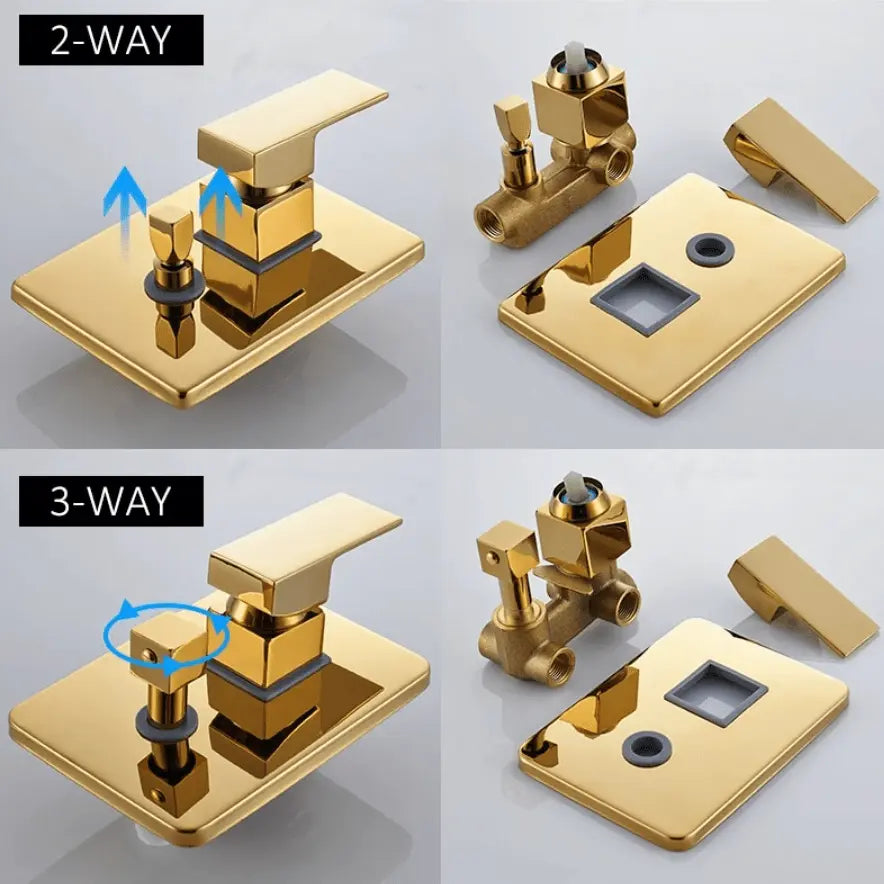 2-WAY

3-WAY