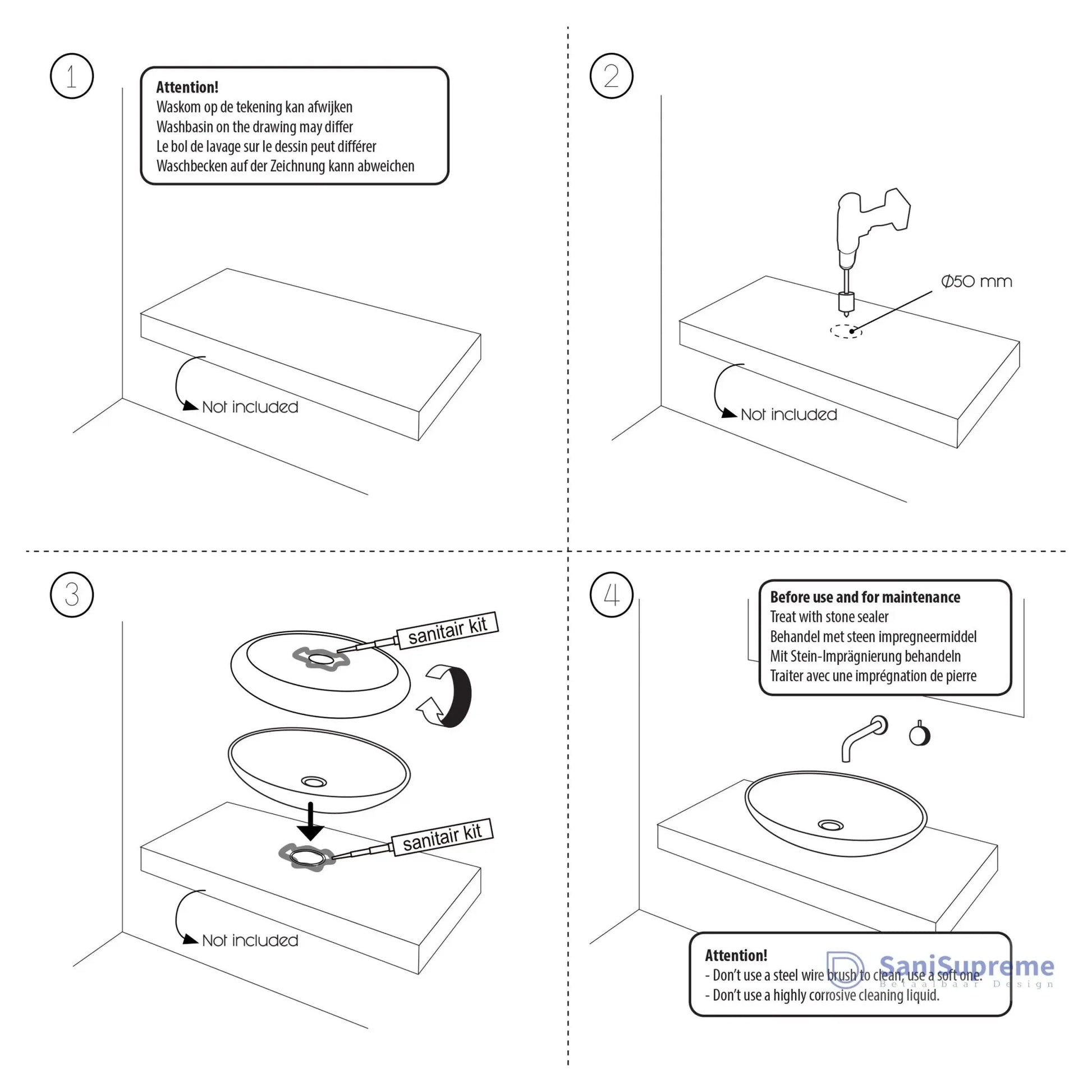 1

Attention!
Waskom op de tekening kan afwijken
Washbasin on the drawing may differ
Le bol de lavage sur le dessin peut différer
Waschbecken auf der Zeichnung kann abweichen

Not included

2

Ø50 mm

Not included

3

sanitair kit

sanitair kit

Not included

4

Before use and for maintenance
Treat with stone sealer
Behandel met steen impregneermiddel
Mit Stein-Imprägnierung behandeln
Traiter avec une imprégnation de pierre

Attention!
- Don't use a steel wire brush to clean, use a soft one.
- Don't use a highly corrosive cleaning liquid.

SaniSupreme
Betaalbaar Design