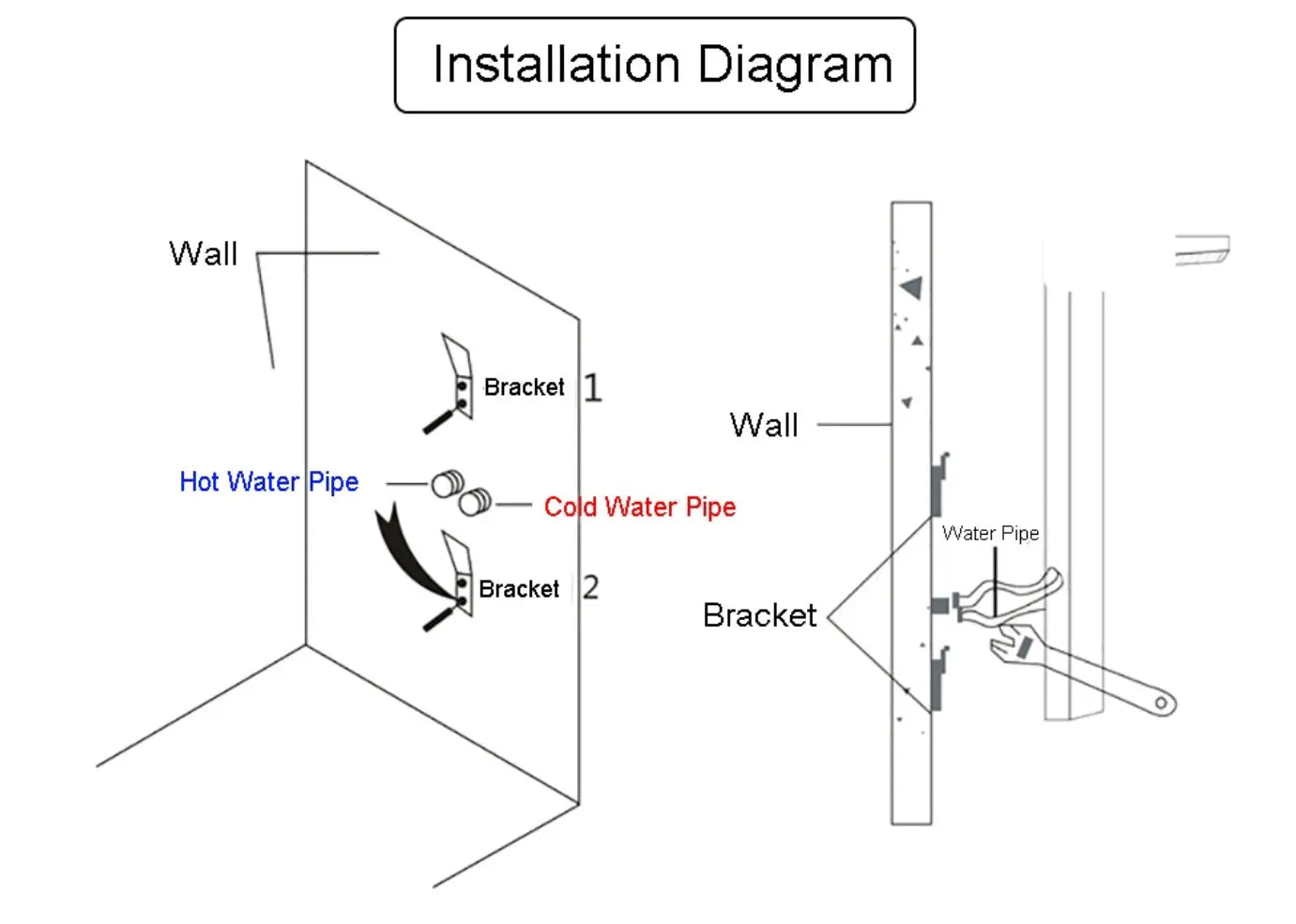 Installation Diagram

Wall

Bracket 1

Hot Water Pipe

Cold Water Pipe

Bracket 2

Wall

Water Pipe

Bracket