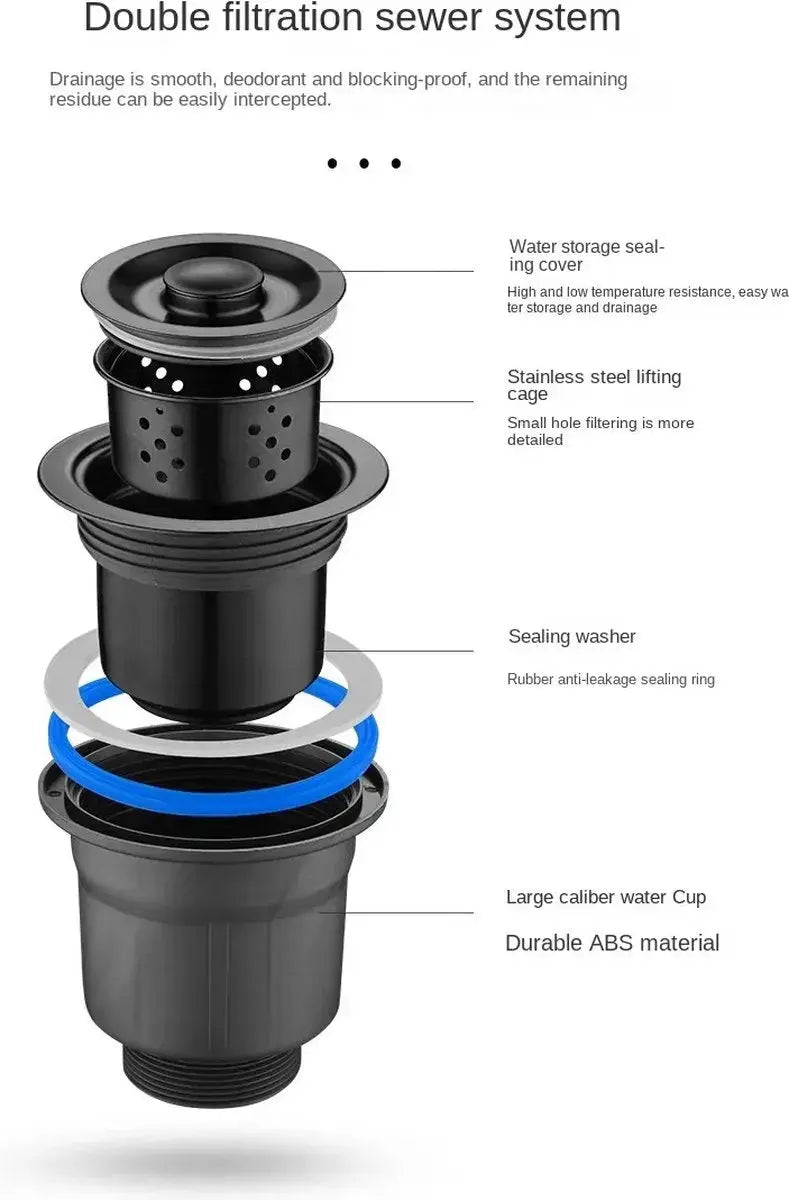 Double filtration sewer system

Drainage is smooth, deodorant and blocking-proof, and the remaining residue can be easily intercepted.

• • •

Water storage sealing cover

High and low temperature resistance, easy water storage and drainage

Stainless steel lifting cage

Small hole filtering is more detailed

Sealing washer

Rubber anti-leakage sealing ring

Large caliber water Cup

Durable ABS material