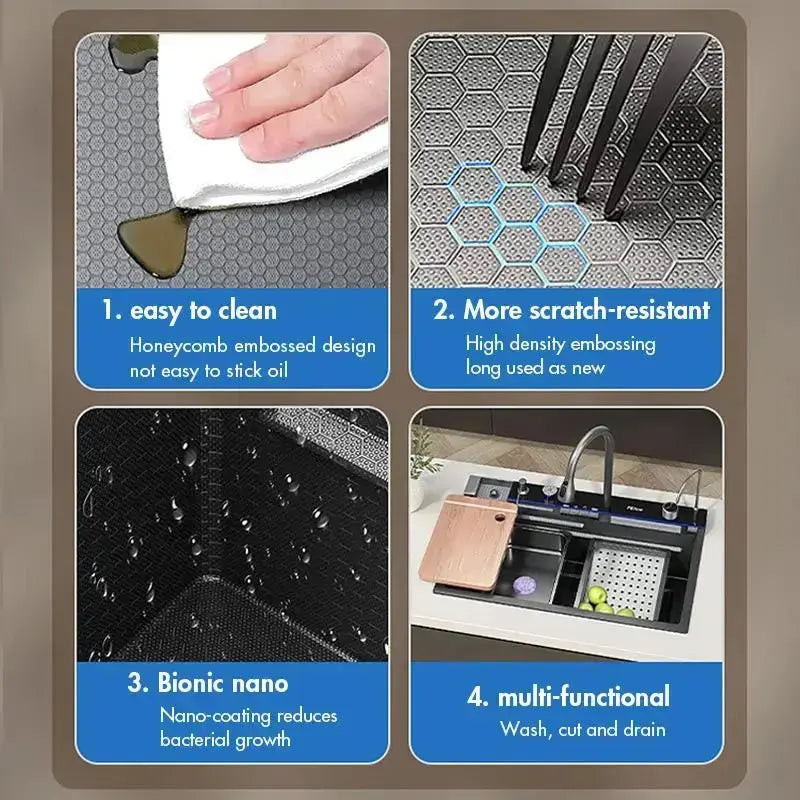 1. easy to clean
Honeycomb embossed design not easy to stick oil

2. More scratch-resistant
High density embossing long used as new

3. Bionic nano
Nano-coating reduces bacterial growth

4. multi-functional
Wash, cut and drain