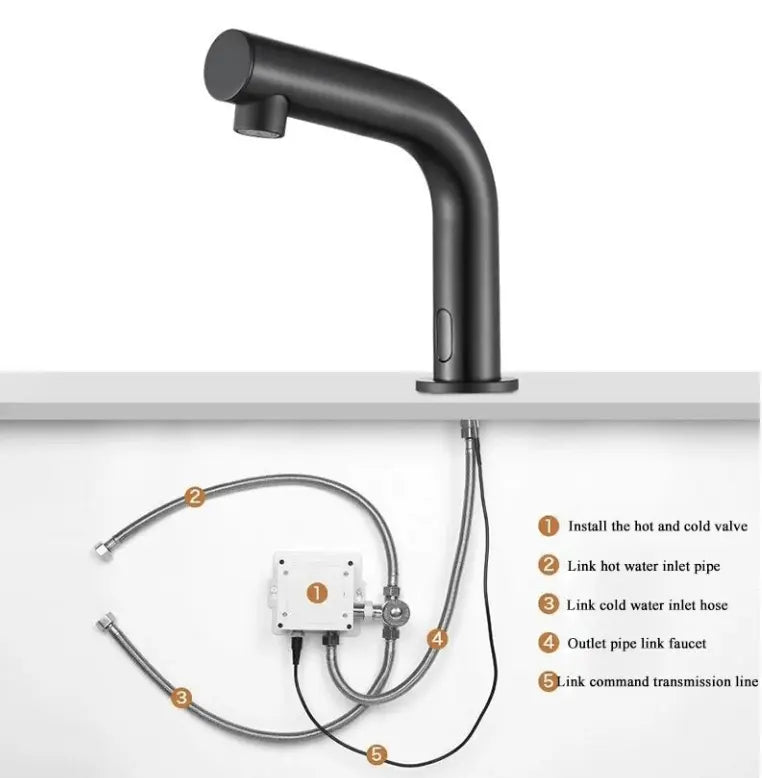 2

1

4

3

5

1 Install the hot and cold valve

2 Link hot water inlet pipe

3 Link cold water inlet hose

4 Outlet pipe link faucet

5 Link command transmission line