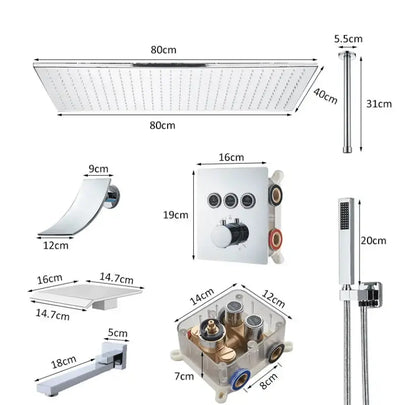 80cm

5.5cm

40cm

31cm

80cm

9cm

16cm

19cm

12cm

20cm

16cm

14.7cm

14.7cm

14cm

12cm

5cm

18cm

7cm

8cm