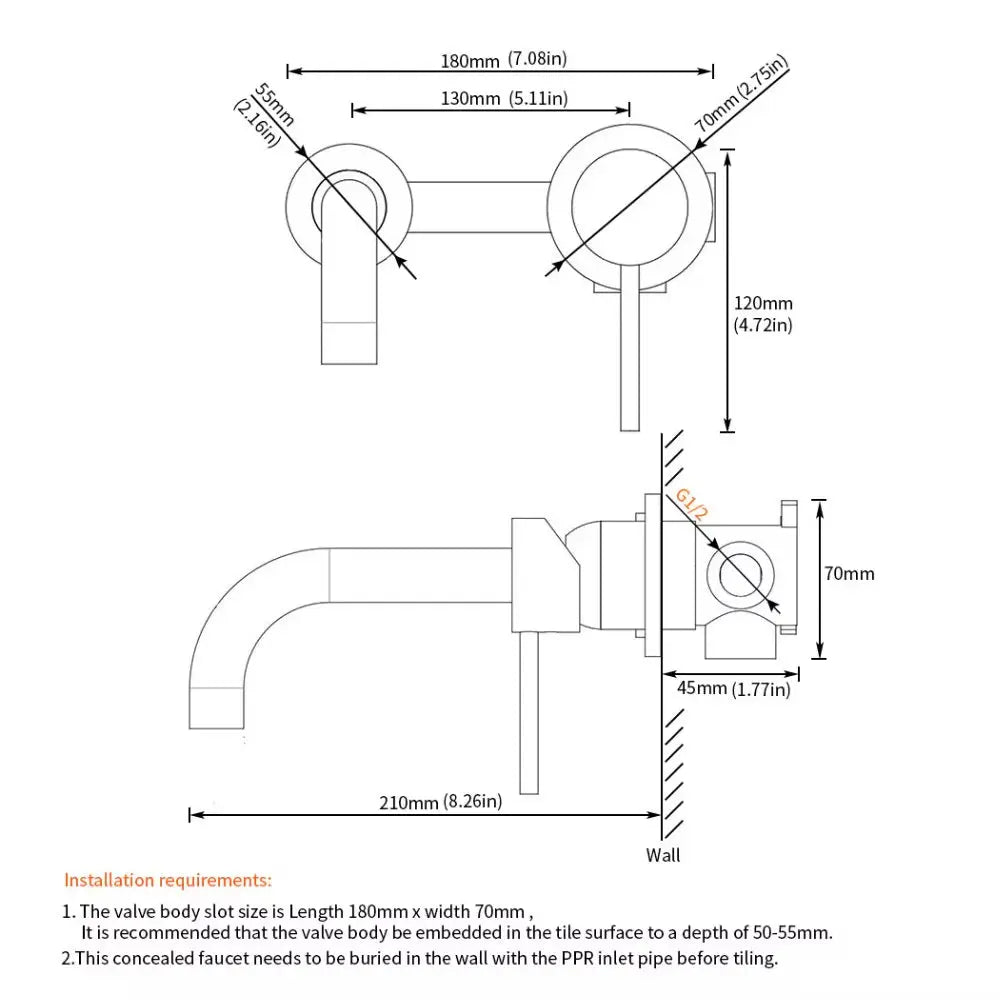 180mm (7.08in)

130mm (5.11in)

55mm (2.16in)

70mm (2.75in)

120mm (4.72in)

G1/2

70mm

45mm (1.77in)

210mm (8.26in)

Wall

Installation requirements:

1. The valve body slot size is Length 180mm x width 70mm , It is recommended that the valve body be embedded in the tile surface to a depth of 50-55mm.

2.This concealed faucet needs to be buried in the wall with the PPR inlet pipe before tiling.