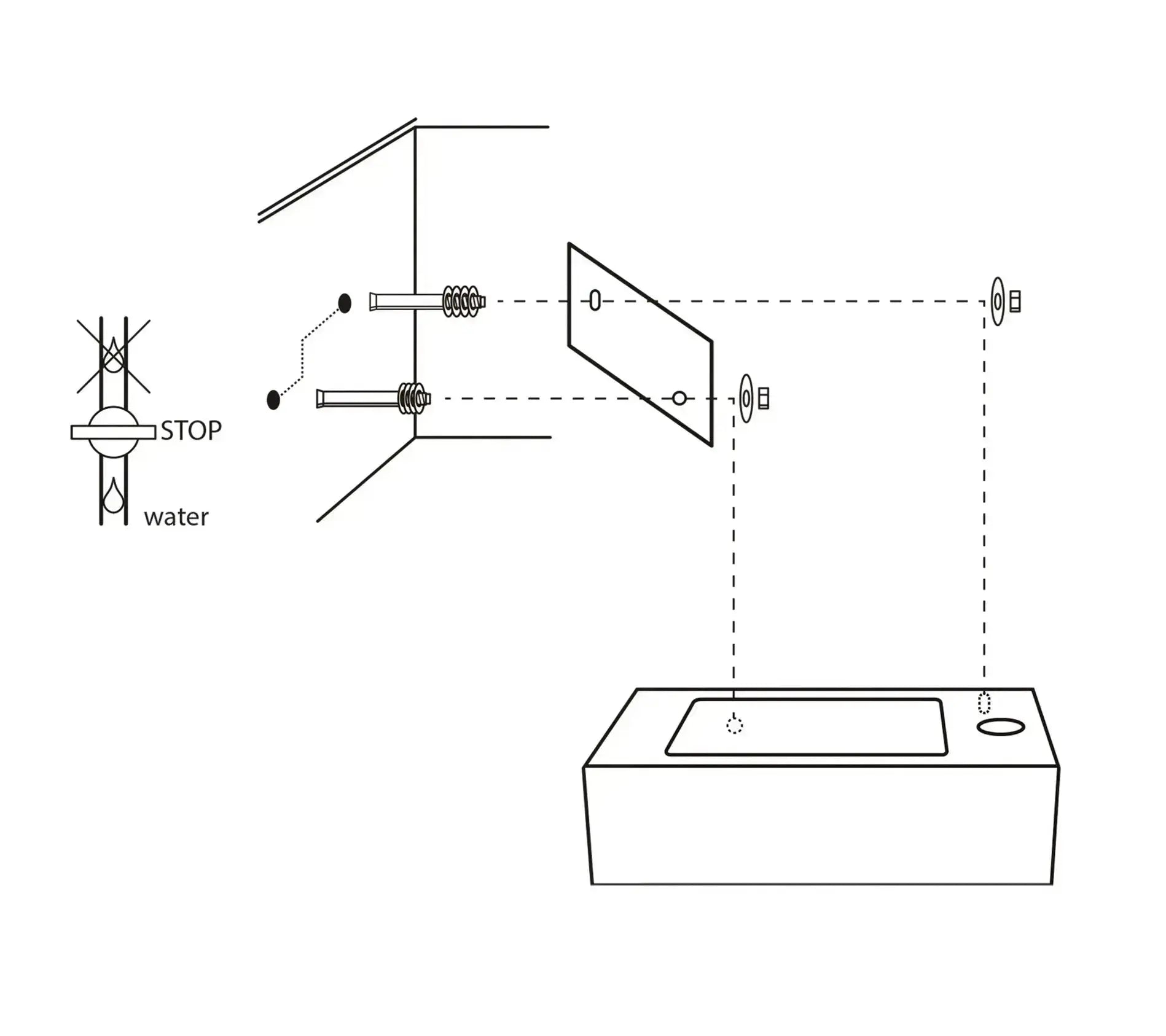 STOP
water