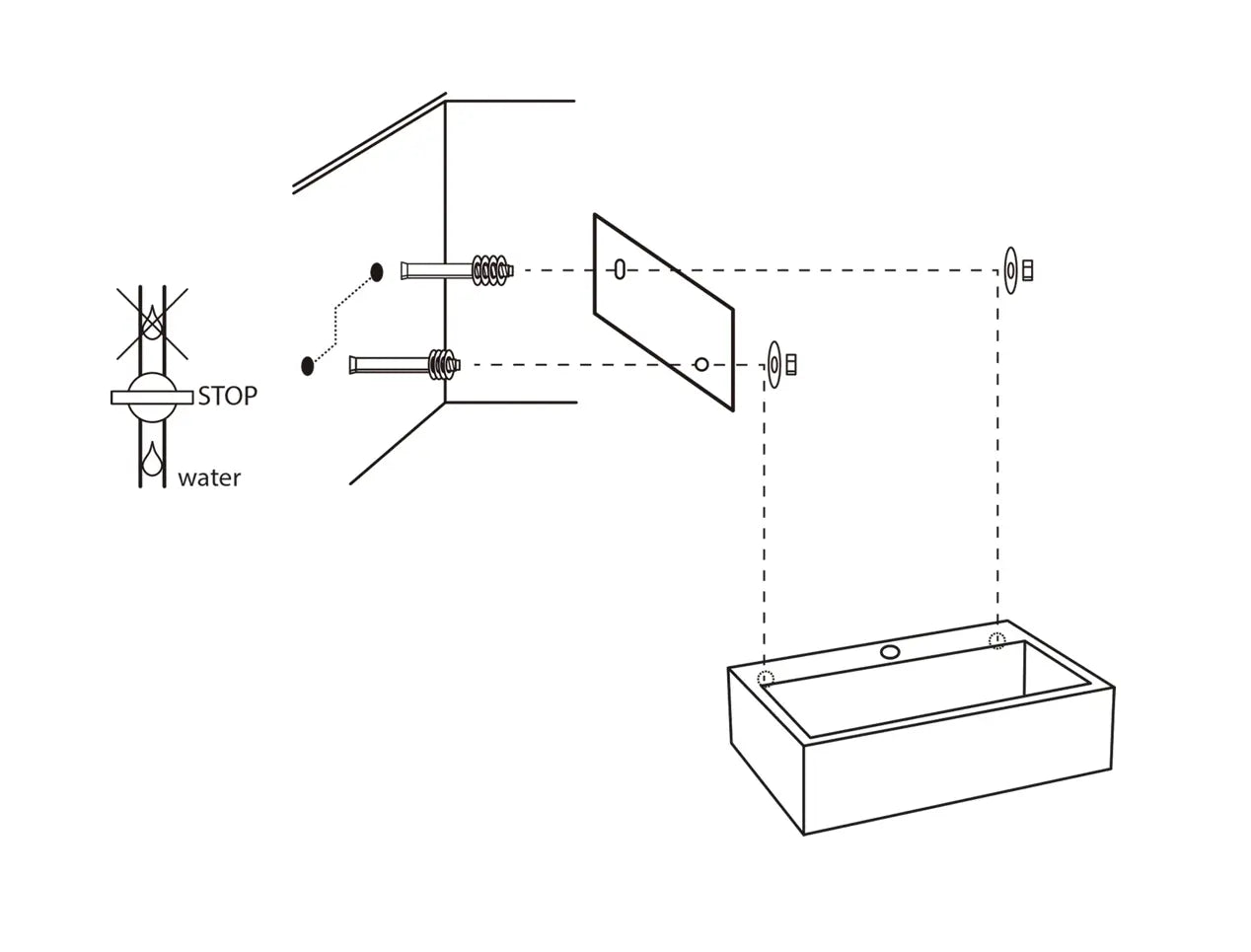 STOP
water