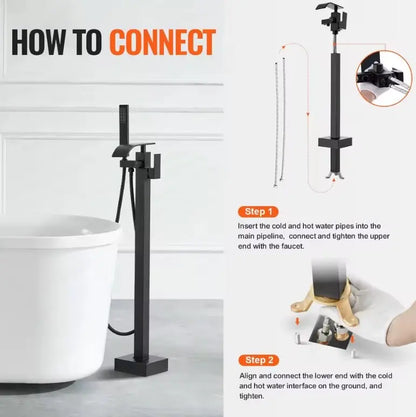 HOW TO CONNECT

Step 1

Insert the cold and hot water pipes into the main pipeline, connect and tighten the upper end with the faucet.

Step 2

Align and connect the lower end with the cold and hot water interface on the ground, and tighten.