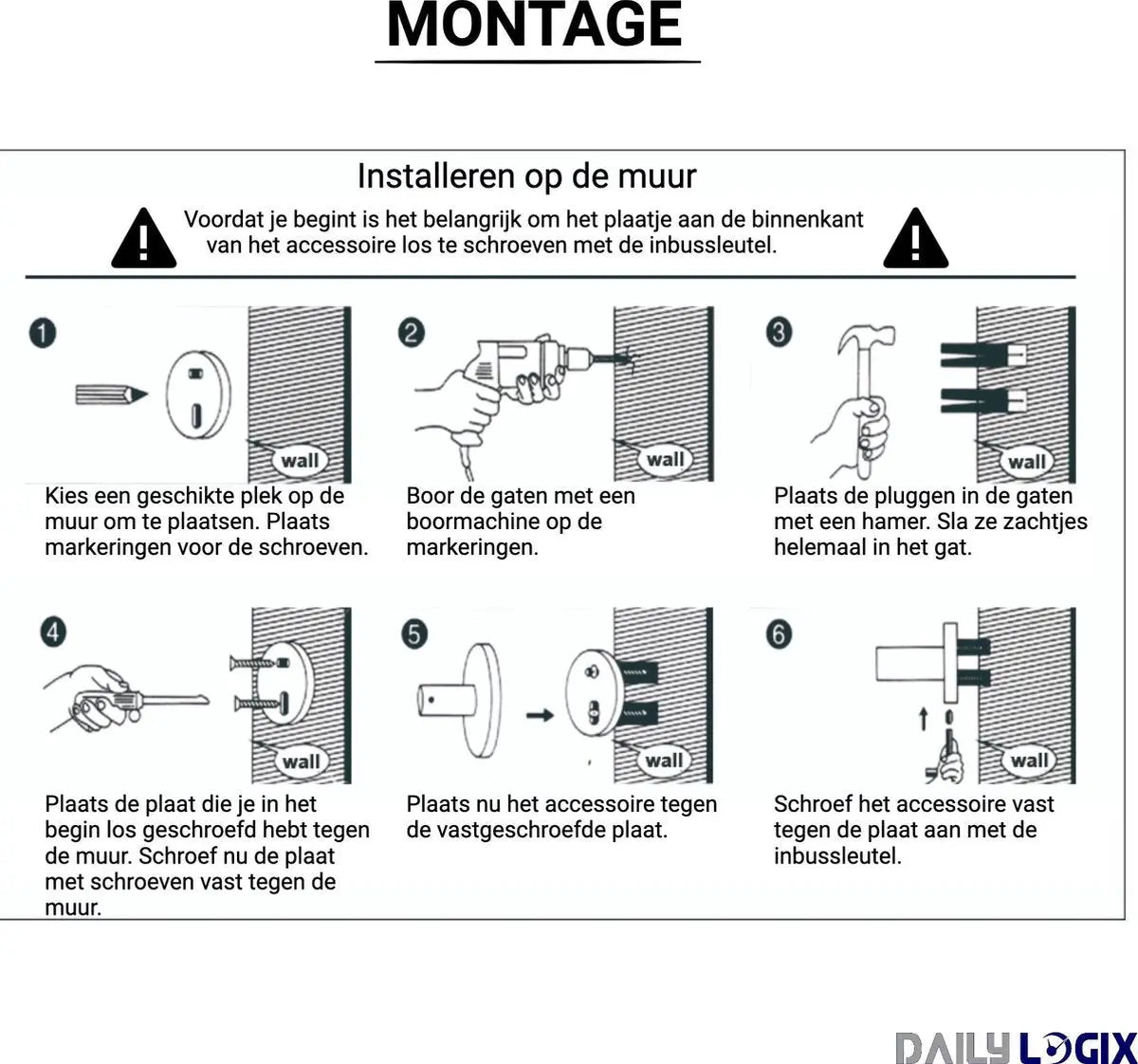 MONTAGE

Installeren op de muur

Voordat je begint is het belangrijk om het plaatje aan de binnenkant van het accessoire los te schroeven met de inbussleutel.

1
wall
Kies een geschikte plek op de muur om te plaatsen. Plaats markeringen voor de schroeven.

2
wall
Boor de gaten met een boormachine op de markeringen.

3
wall
Plaats de pluggen in de gaten met een hamer. Sla ze zachtjes helemaal in het gat.

4
wall
Plaats de plaat die je in het begin los geschroefd hebt tegen de muur. Schroef nu de plaat met schroeven vast tegen de muur.

5
wall
Plaats nu het accessoire tegen de vastgeschroefde plaat.

6
wall
Schroef het accessoire vast tegen de plaat aan met de inbussleutel.

DAILY LOGIX