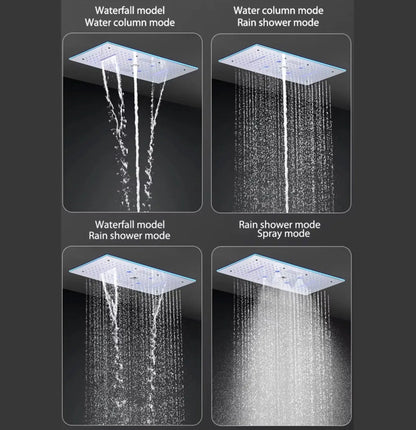 Waterfall model
Water column mode

Water column mode
Rain shower mode

Waterfall model
Rain shower mode

Rain shower mode
Spray mode