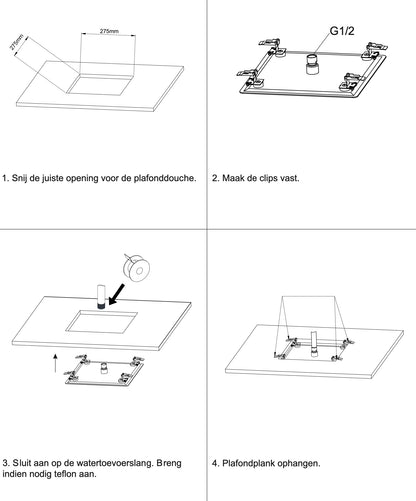 275mm

275mm

1. Snij de juiste opening voor de plafonddouche.

G1/2

2. Maak de clips vast.

3. Sluit aan op de watertoevoerslang. Breng indien nodig teflon aan.

4. Plafondplank ophangen.