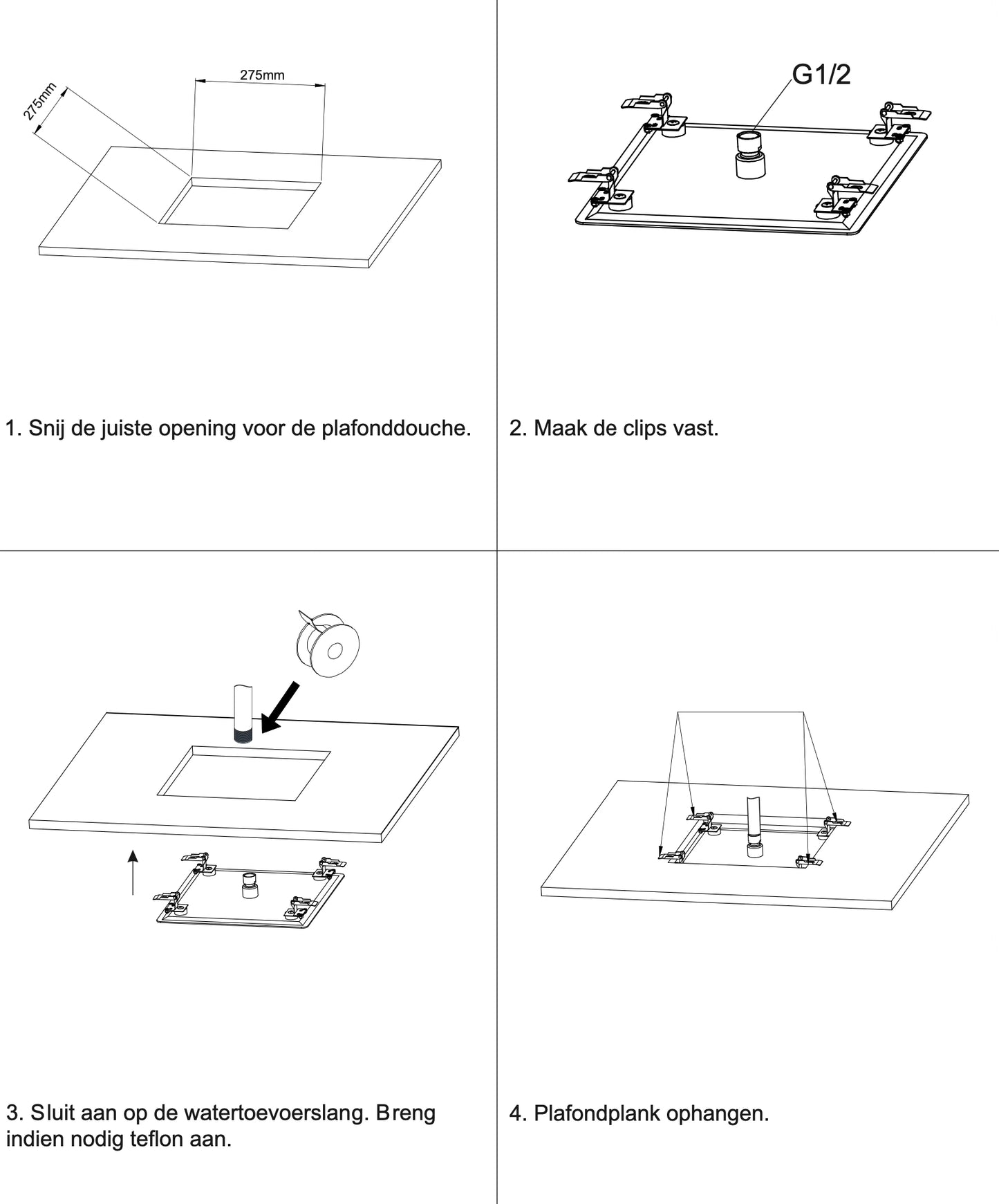 275mm

275mm

1. Snij de juiste opening voor de plafonddouche.

G1/2

2. Maak de clips vast.

3. Sluit aan op de watertoevoerslang. Breng indien nodig teflon aan.

4. Plafondplank ophangen.