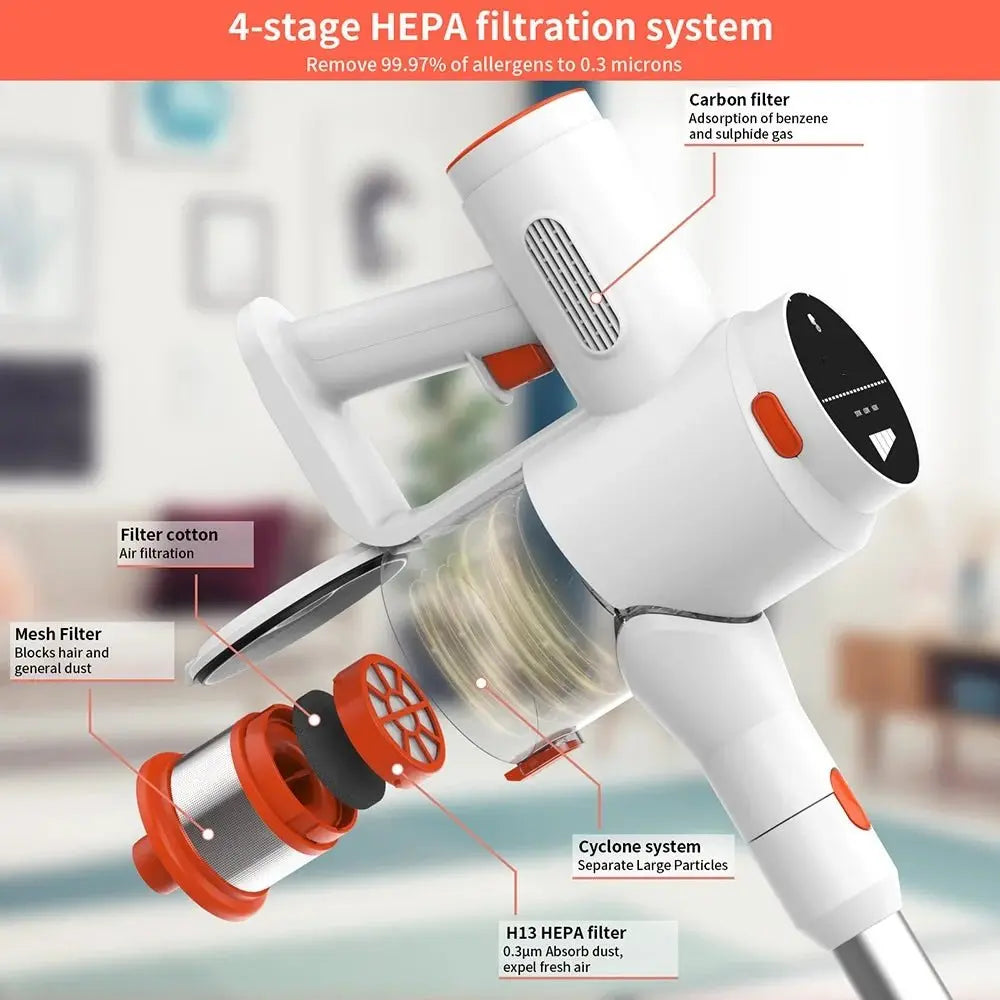 4-stage HEPA filtration system
Remove 99.97% of allergens to 0.3 microns

Carbon filter
Adsorption of benzene and sulphide gas

Filter cotton
Air filtration

Mesh Filter
Blocks hair and general dust

Cyclone system
Separate Large Particles

H13 HEPA filter
0.3μm Absorb dust, expel fresh air