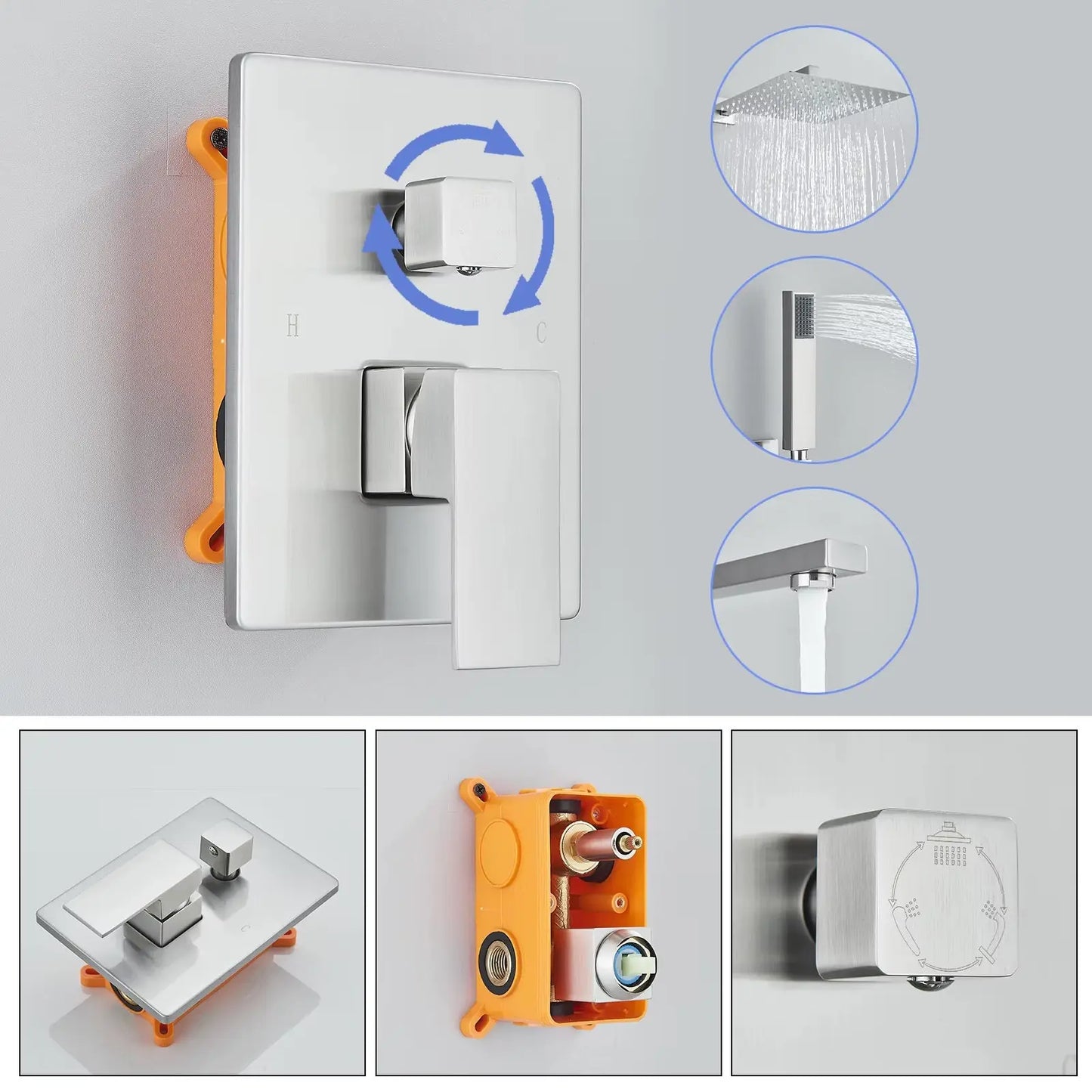 H C

C