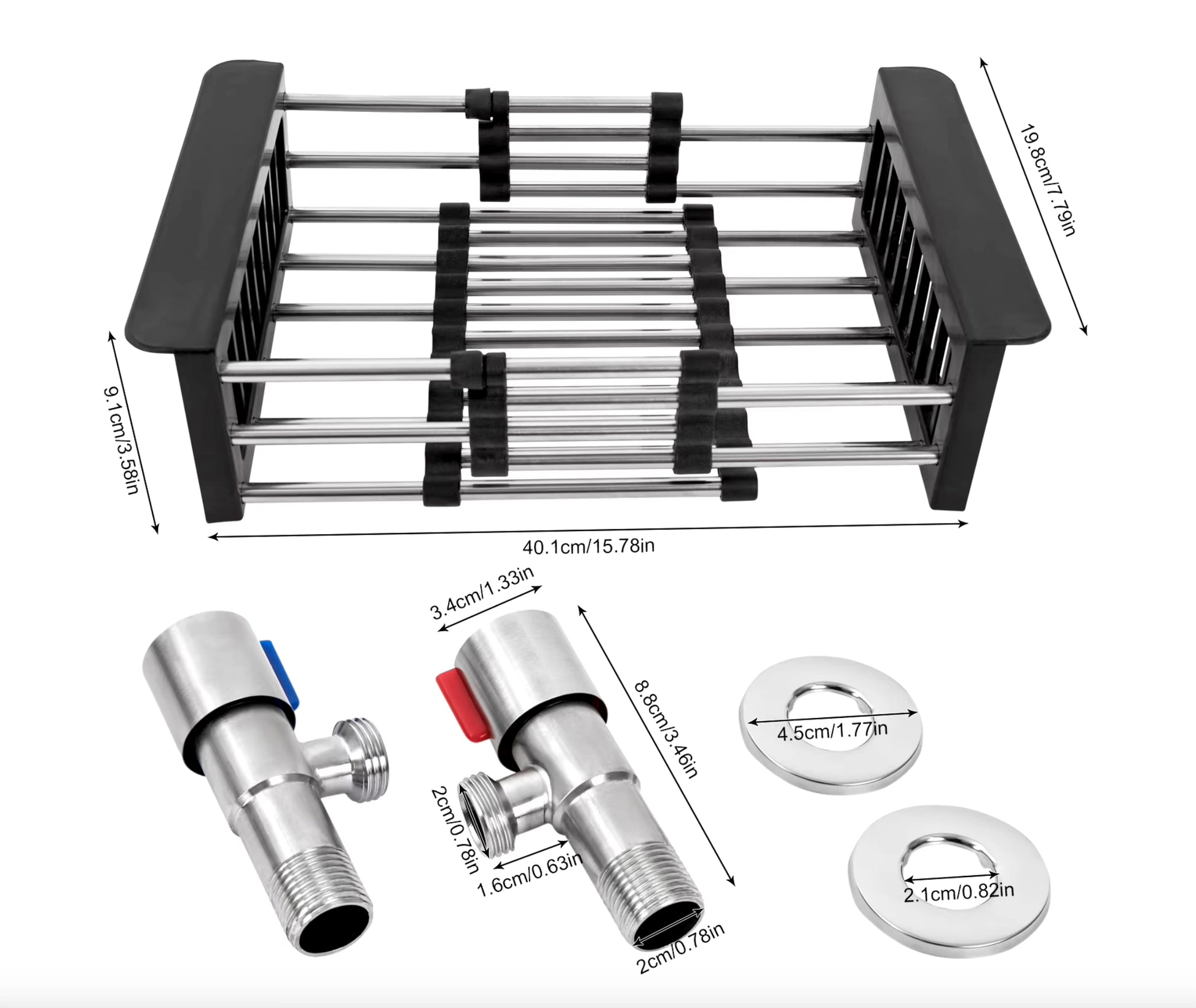 19.8cm/7.79in

9.1cm/3.58in

40.1cm/15.78in

3.4cm/1.33in

8.8cm/3.46in

4.5cm/1.77in

2cm/0.78in

1.6cm/0.63in

2.1cm/0.82in

2cm/0.78in