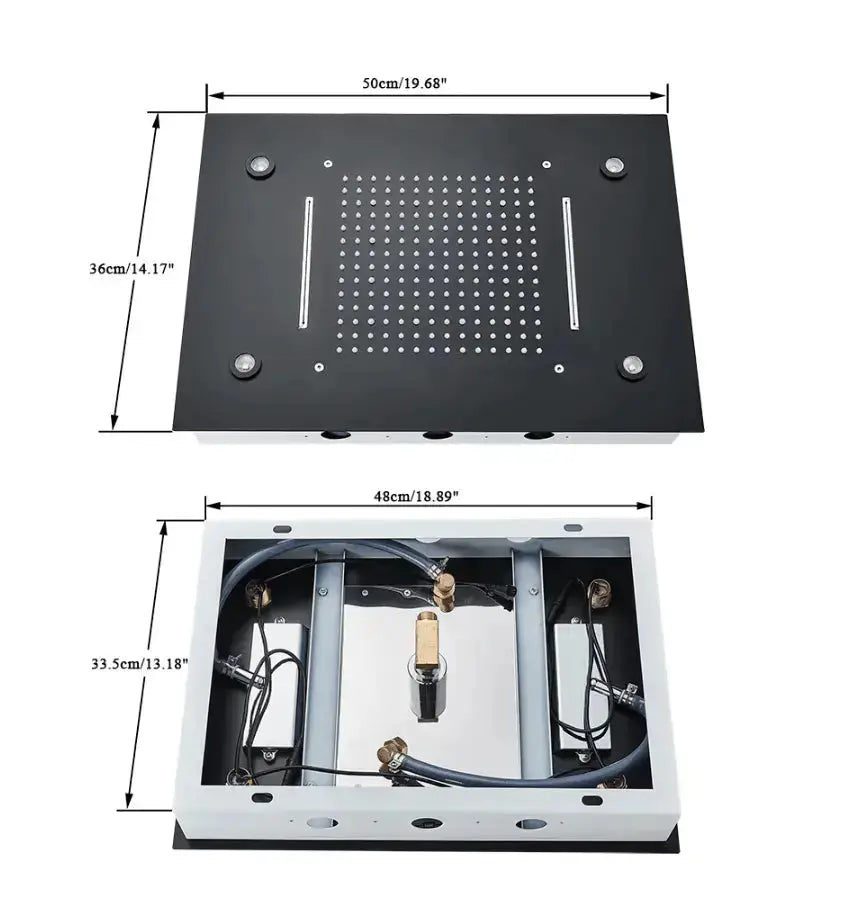 50cm/19.68"

36cm/14.17"

48cm/18.89"

33.5cm/13.18"