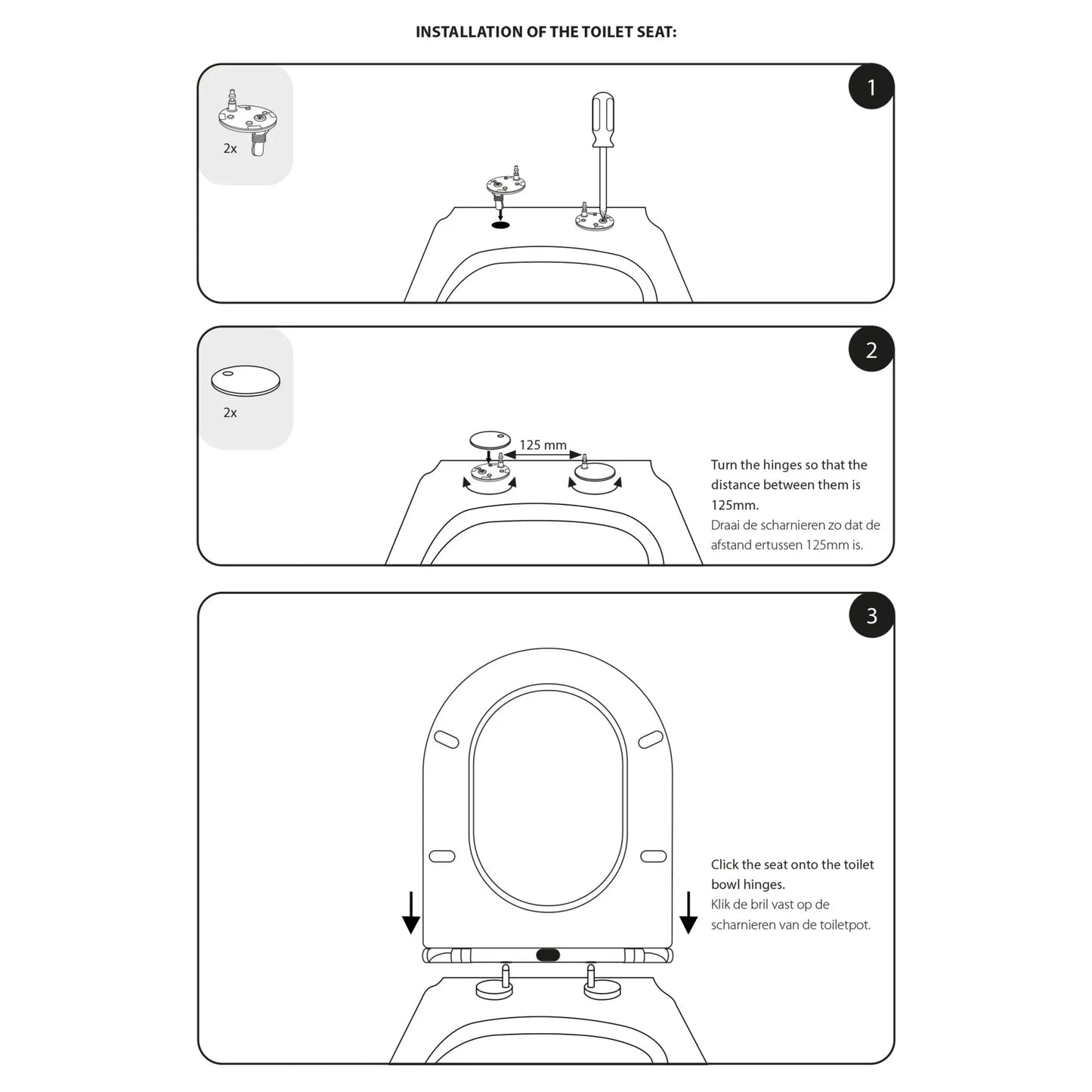 INSTALLATION OF THE TOILET SEAT:

1

2x

2

2x

125 mm

Turn the hinges so that the distance between them is 125mm.
Draai de scharnieren zo dat de afstand ertussen 125mm is.

3

Click the seat onto the toilet bowl hinges.
Klik de bril vast op de scharnieren van de toiletpot.