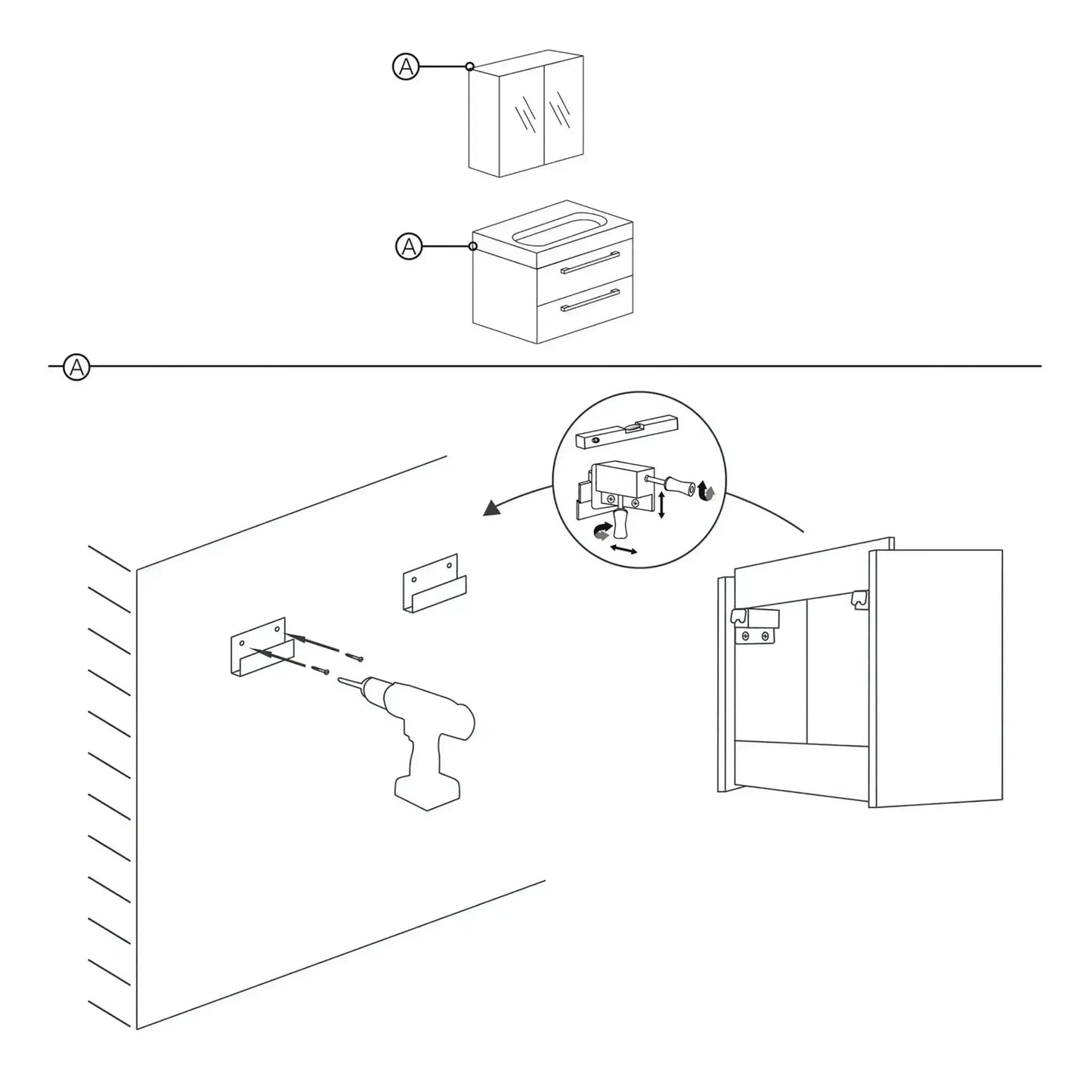 A

A

A