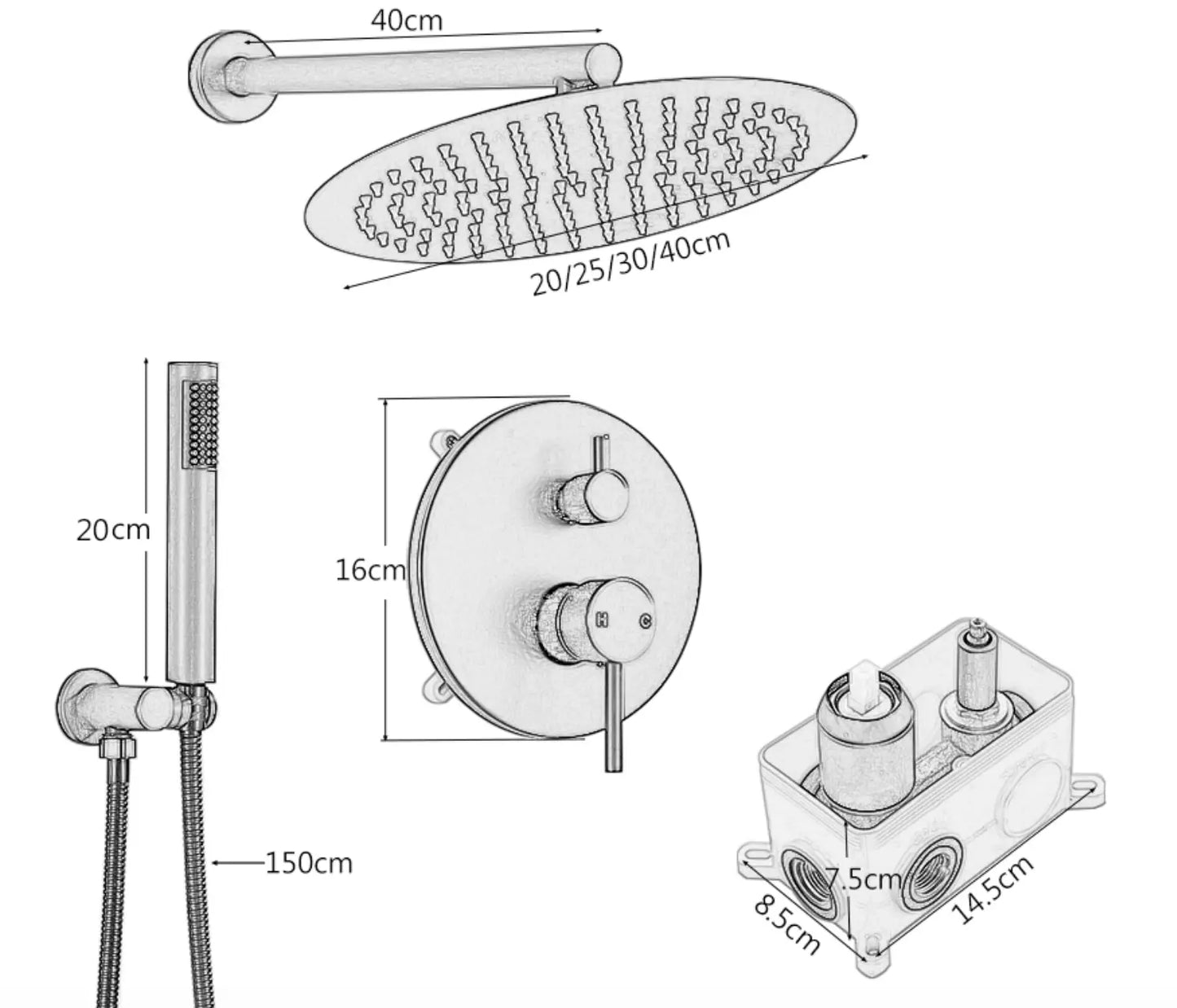 40cm

20/25/30/40cm

20cm

16cm

H C

150cm

7.5cm

8.5cm

14.5cm