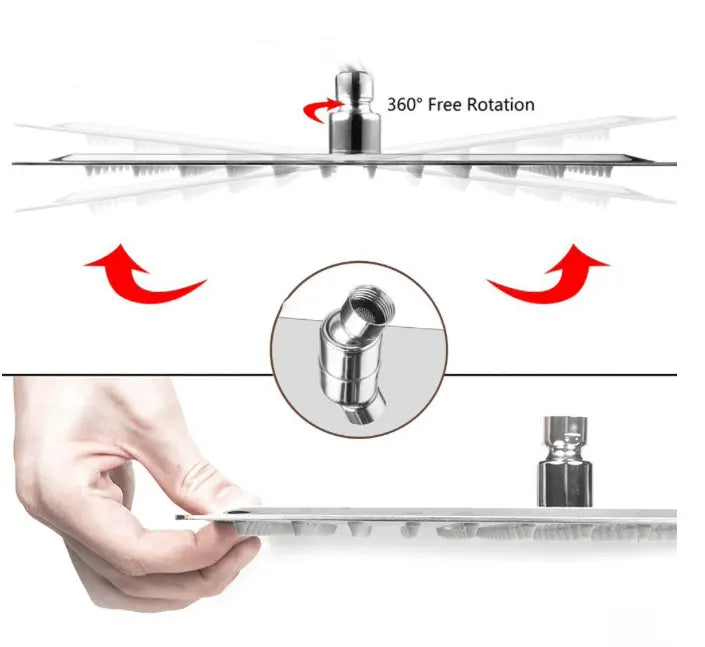 360° Free Rotation