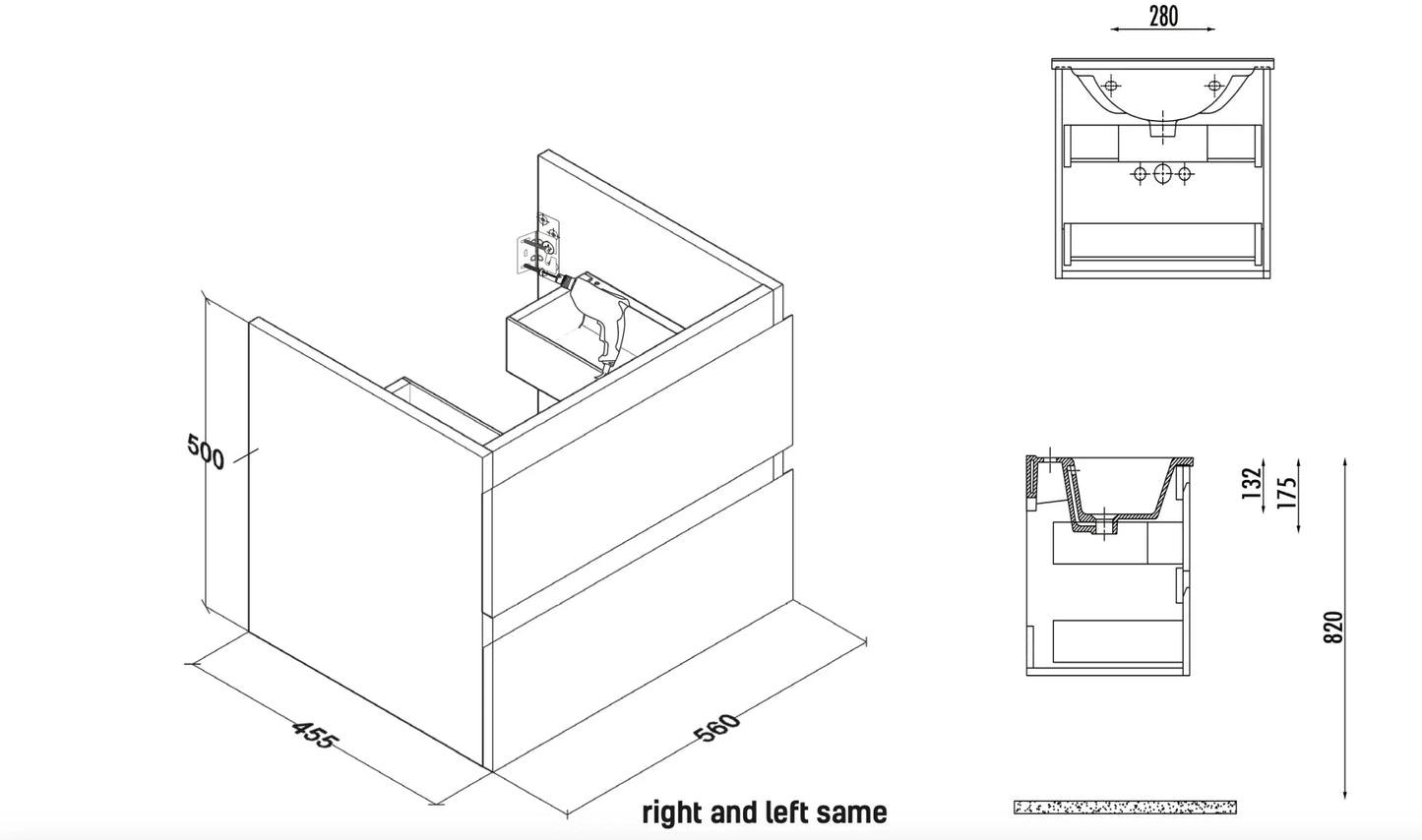 280

500

455

560

132

175

820

right and left same