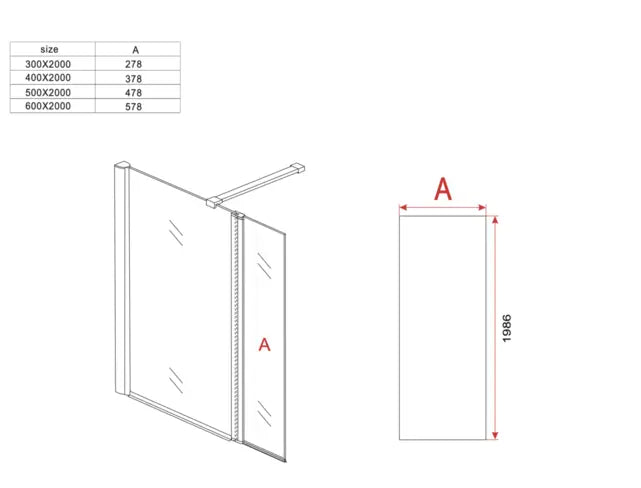 | size | A |
|---|---|
| 300X2000 | 278 |
| 400X2000 | 378 |
| 500X2000 | 478 |
| 600X2000 | 578 |

A

A

1986