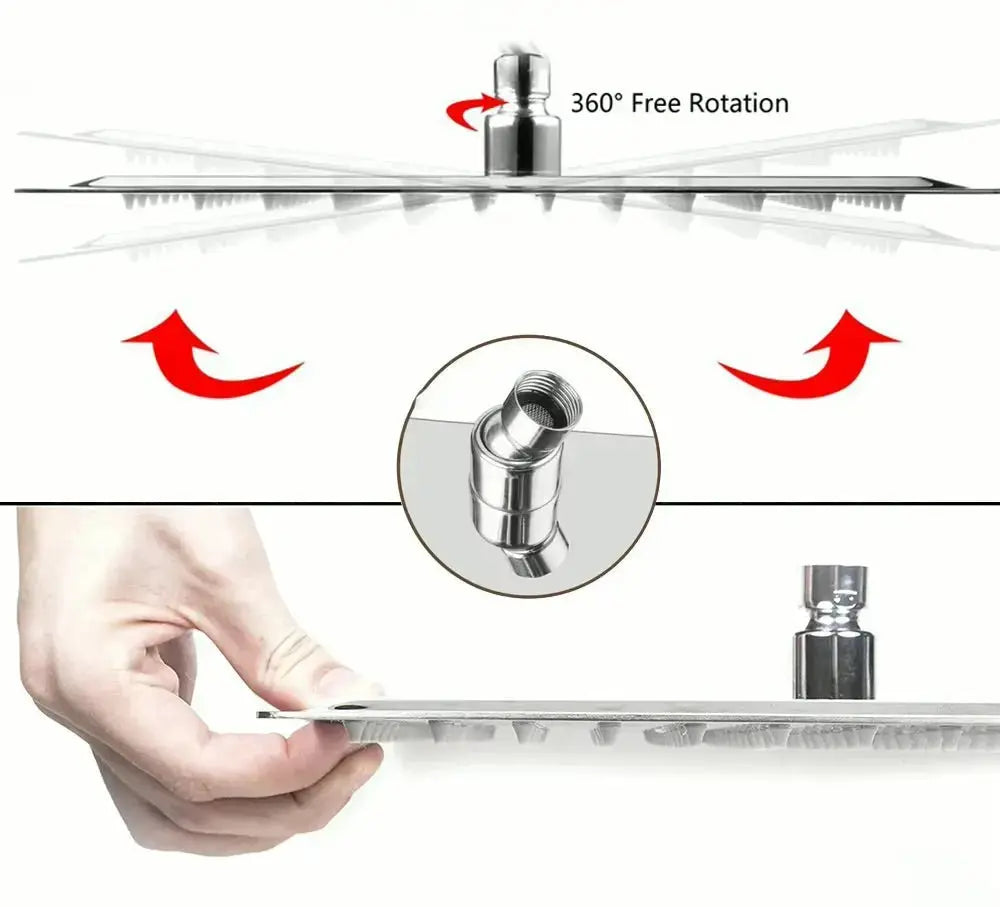 360° Free Rotation