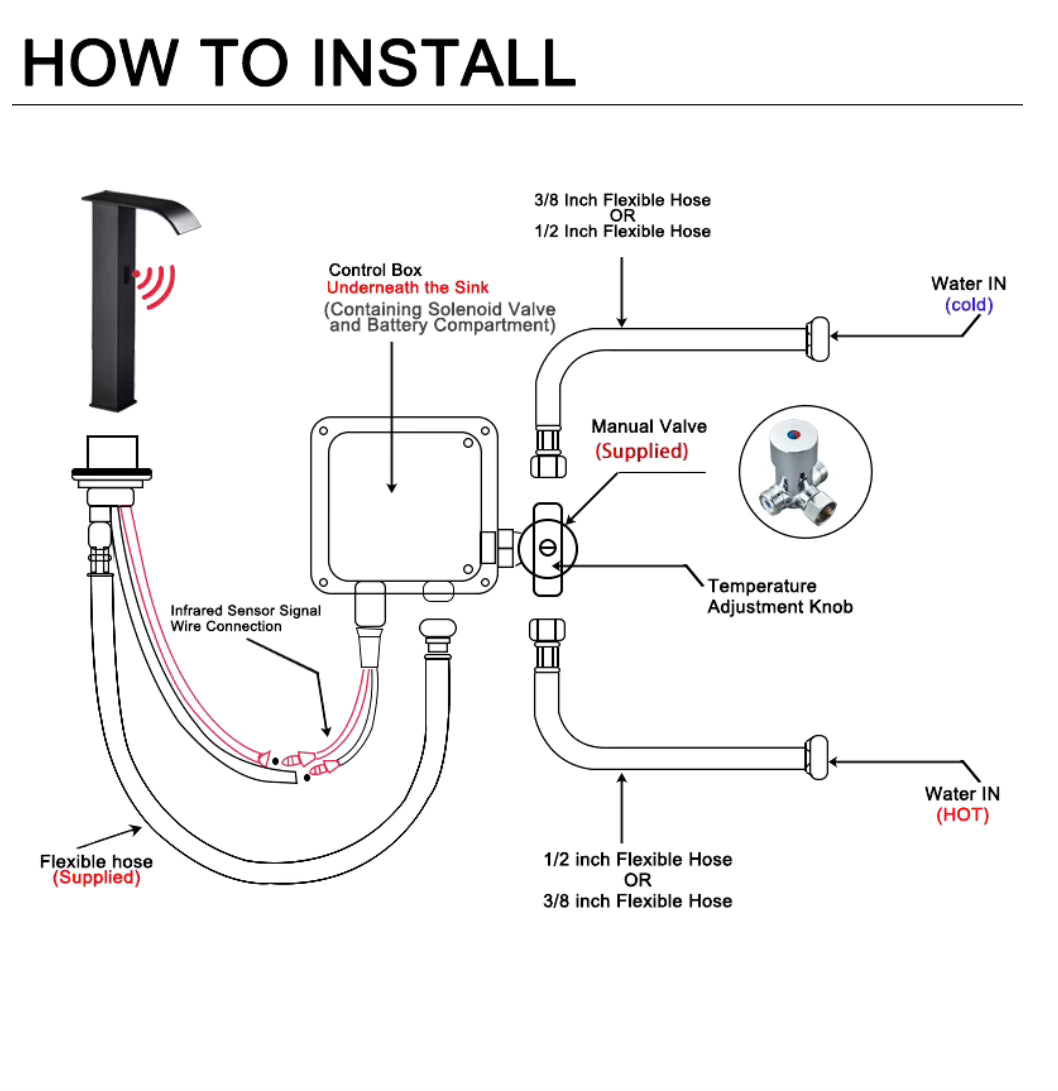 HOW TO INSTALL

3/8 Inch Flexible Hose
OR
1/2 Inch Flexible Hose

Control Box
Underneath the Sink
(Containing Solenoid Valve and Battery Compartment)

Water IN
(cold)

Manual Valve
(Supplied)

Temperature
Adjustment Knob

Infrared Sensor Signal
Wire Connection

Water IN
(HOT)

Flexible hose
(Supplied)

1/2 inch Flexible Hose
OR
3/8 inch Flexible Hose